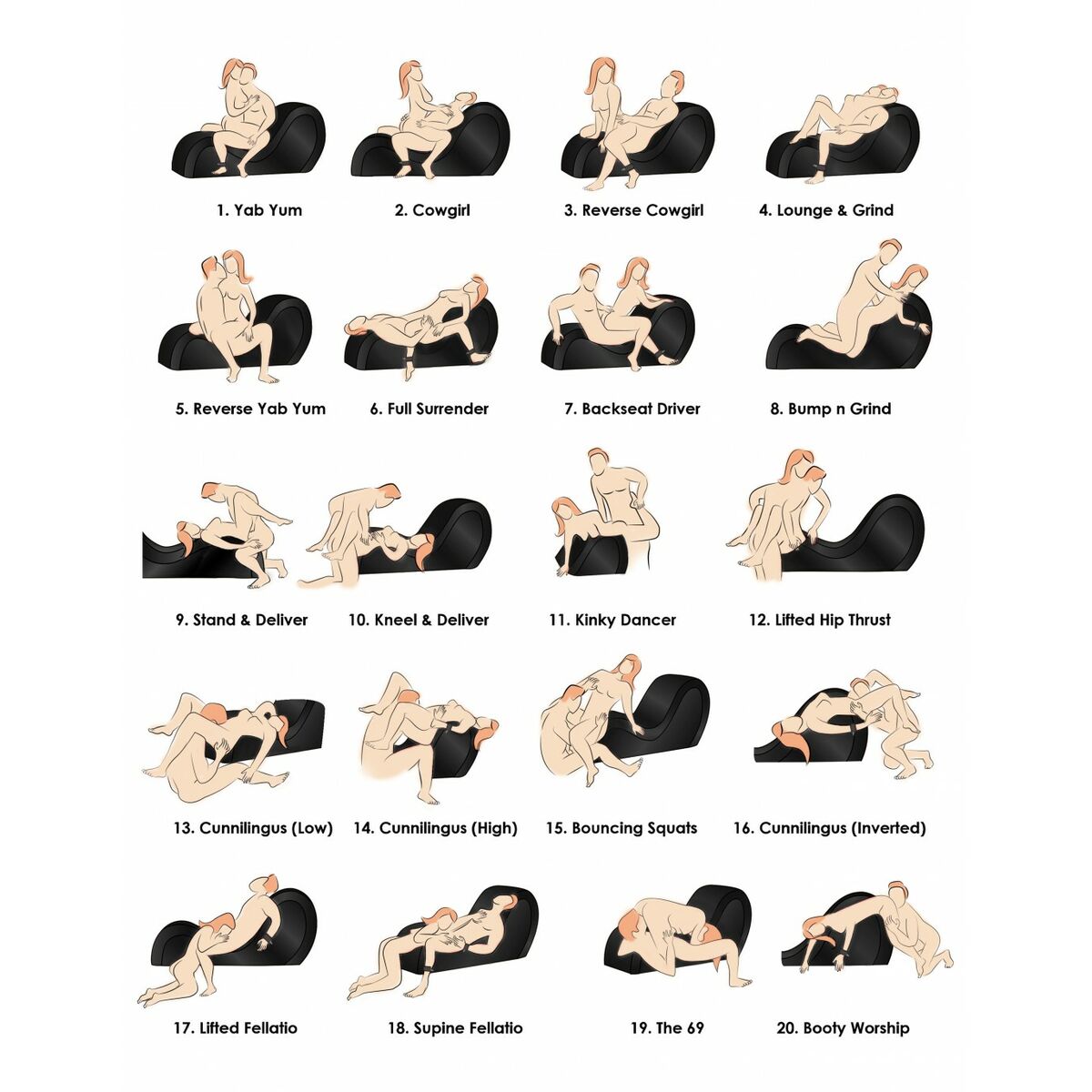 1. Yab Yum
2. Cowgirl
3. Reverse Cowgirl
4. Lounge & Grind
5. Reverse Yab Yum
6. Full Surrender
7. Backseat Driver
8. Bump n Grind
9. Stand & Deliver
10. Kneel & Deliver
11. Kinky Dancer
12. Lifted Hip Thrust
13. Cunnilingus (Low)
14. Cunnilingus (High)
15. Bouncing Squats
16. Cunnilingus (Inverted)
17. Lifted Fellatio
18. Supine Fellatio
19. The 69
20. Booty Worship